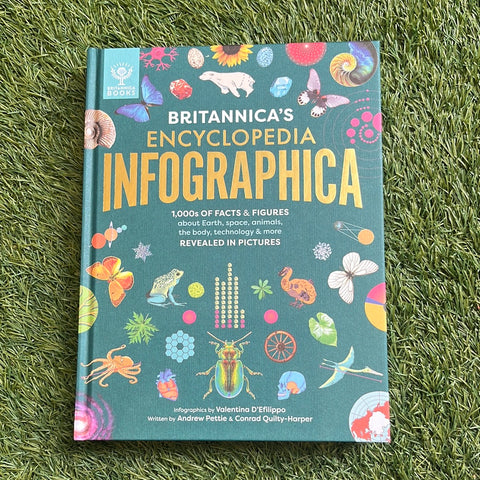 BRITANNICA BOOKS

BRITANNICA'S
ENCYCLOPEDIA
INFOGRAPHICA

1,000s OF FACTS & FIGURES
about Earth, space, animals, the body, technology & more
REVEALED IN PICTURES

Infographics by Valentina D'Efilippo
Written by Andrew Pettie & Conrad Quilty-Harper